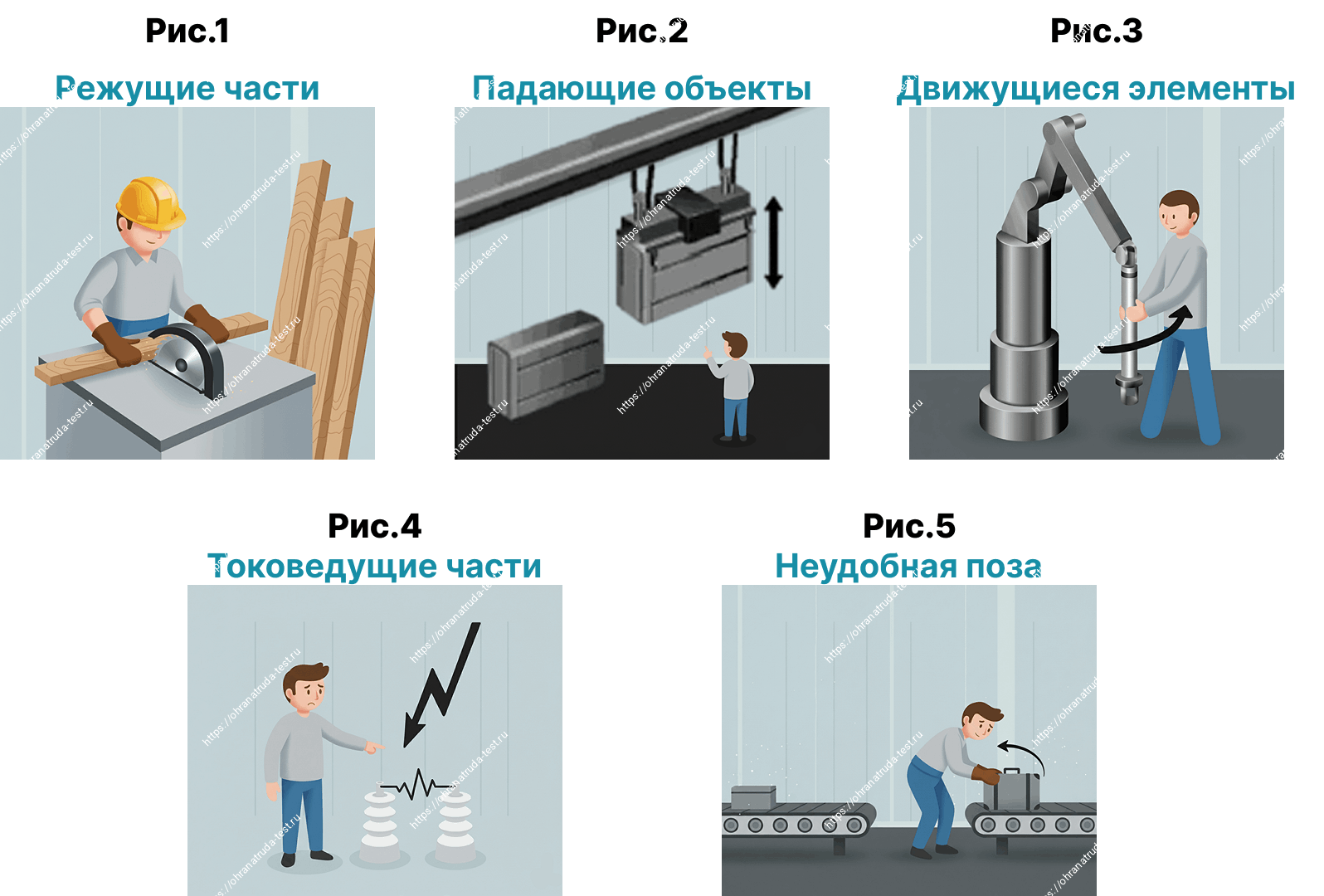 Рис.1
Режущие части

Рис.2
Падающие объекты

Рис.3
Движущиеся элементы

Рис.4
Токоведущие части

Рис.5
Неудобная поза

https://ohranatruda-test.ru